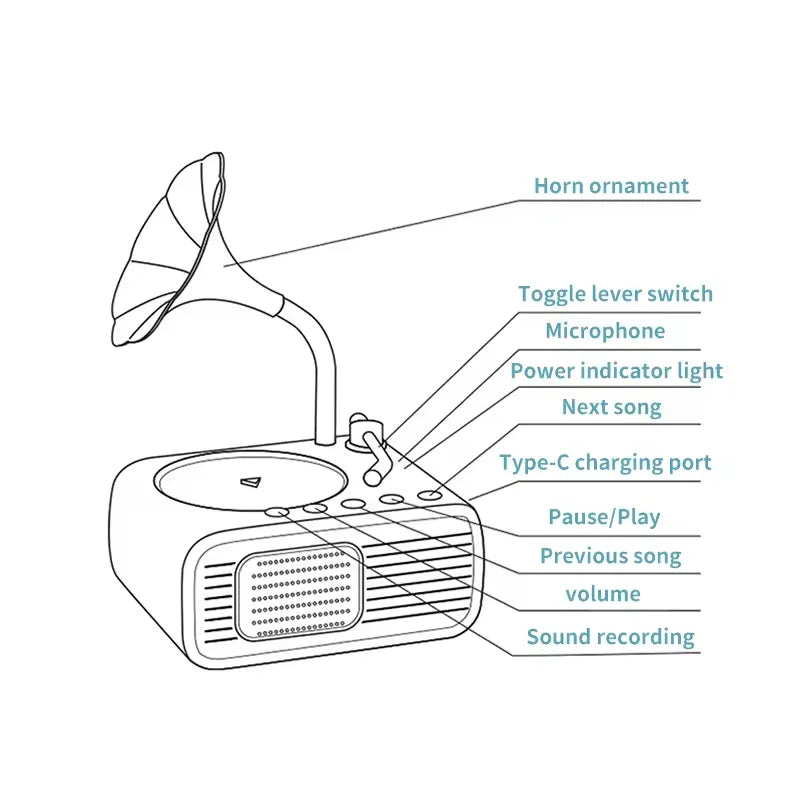 Horn ornament

Toggle lever switch

Microphone

Power indicator light

Next song

Type-C charging port

Pause/Play

Previous song

volume

Sound recording